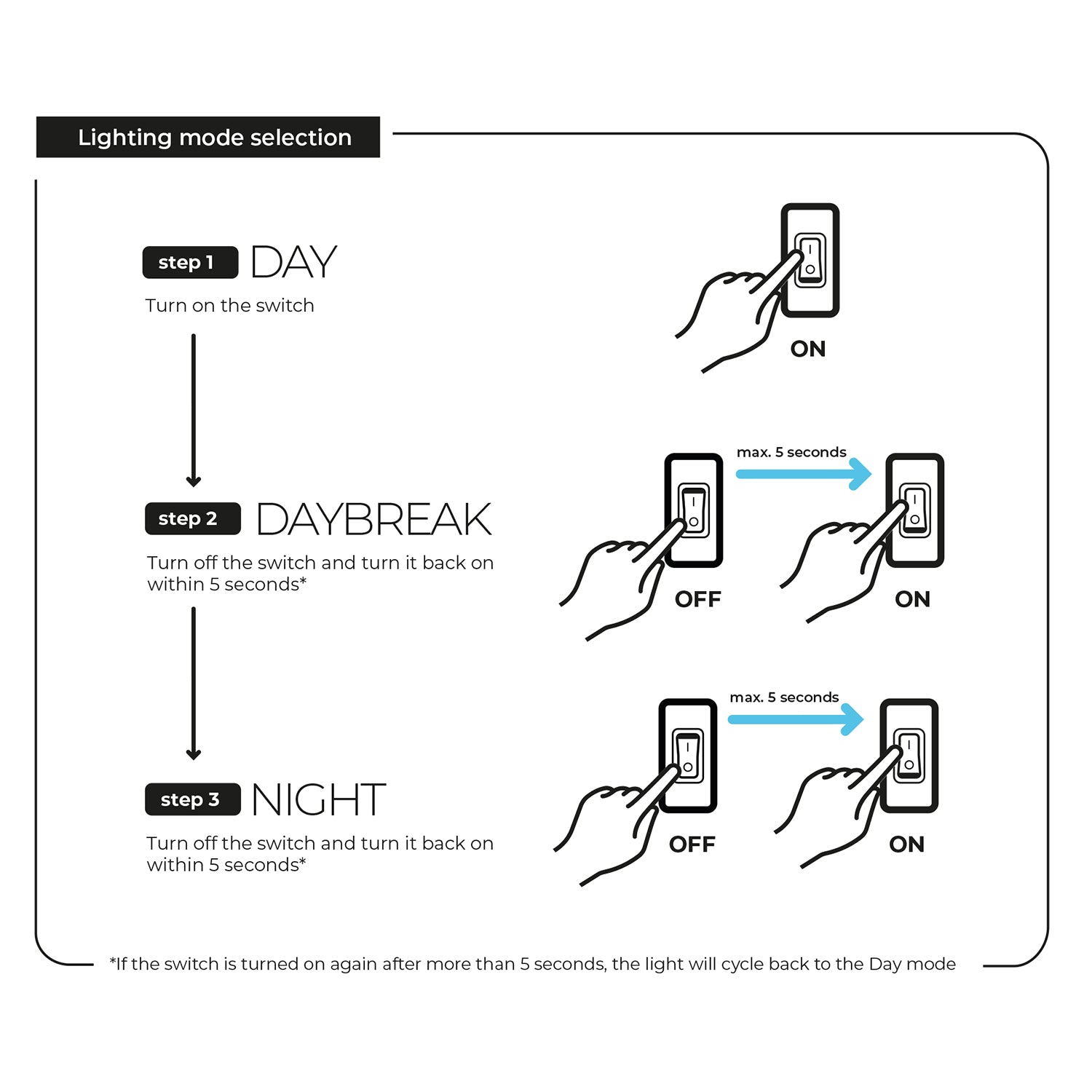 Lighting mode selection

step 1 DAY

Turn on the switch

ON

step 2 DAYBREAK

Turn off the switch and turn it back on within 5 seconds*

max. 5 seconds

OFF

ON

step 3 NIGHT

Turn off the switch and turn it back on within 5 seconds*

max. 5 seconds

OFF

ON

*If the switch is turned on again after more than 5 seconds, the light will cycle back to the Day mode