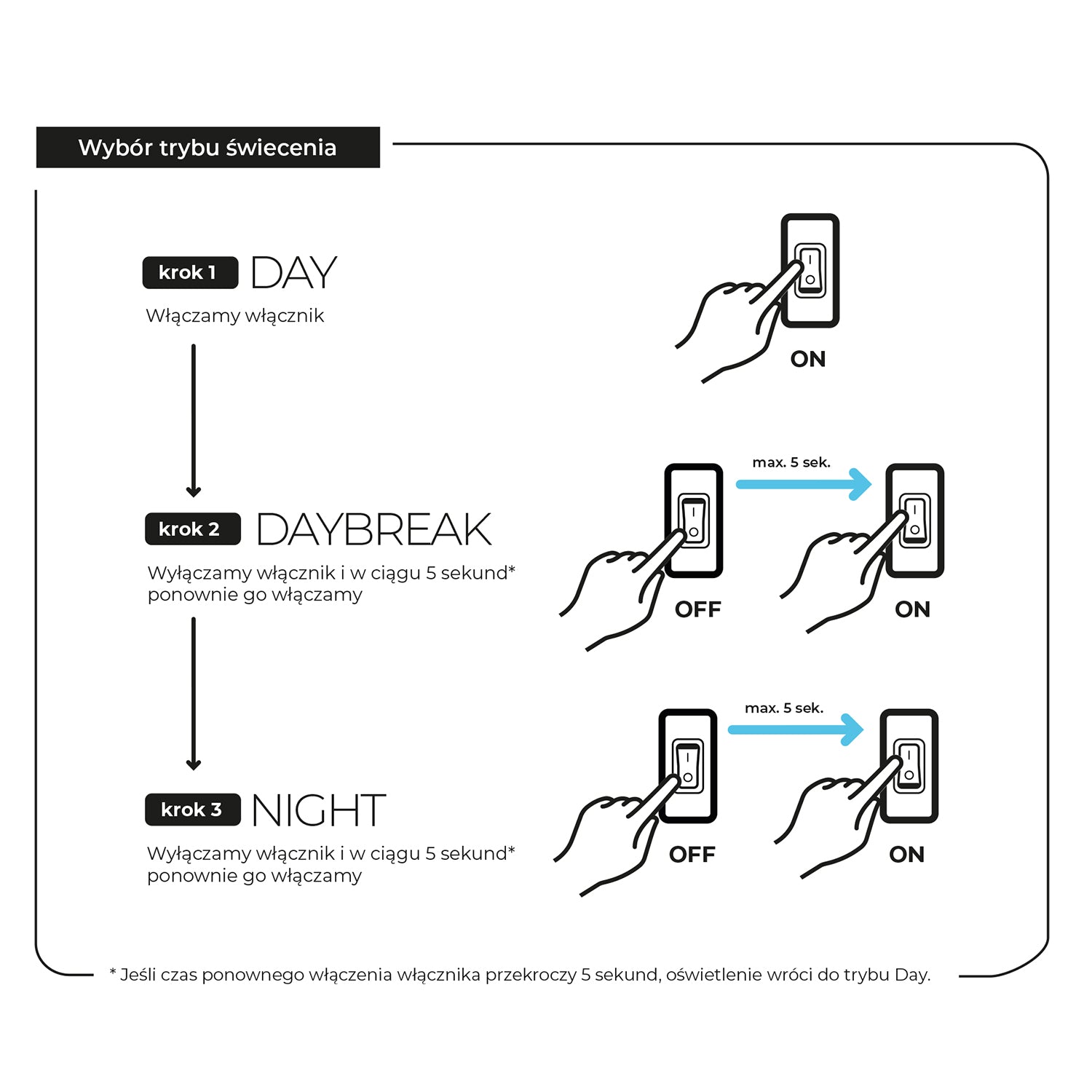 Wybór trybu świecenia

krok 1 DAY

Włączamy włącznik

ON

krok 2 DAYBREAK

Wyłączamy włącznik i w ciągu 5 sekund* ponownie go włączamy

max. 5 sek.

OFF

ON

krok 3 NIGHT

Wyłączamy włącznik i w ciągu 5 sekund* ponownie go włączamy

max. 5 sek.

OFF

ON

* Jeśli czas ponownego włączenia włącznika przekroczy 5 sekund, oświetlenie wróci do trybu Day.